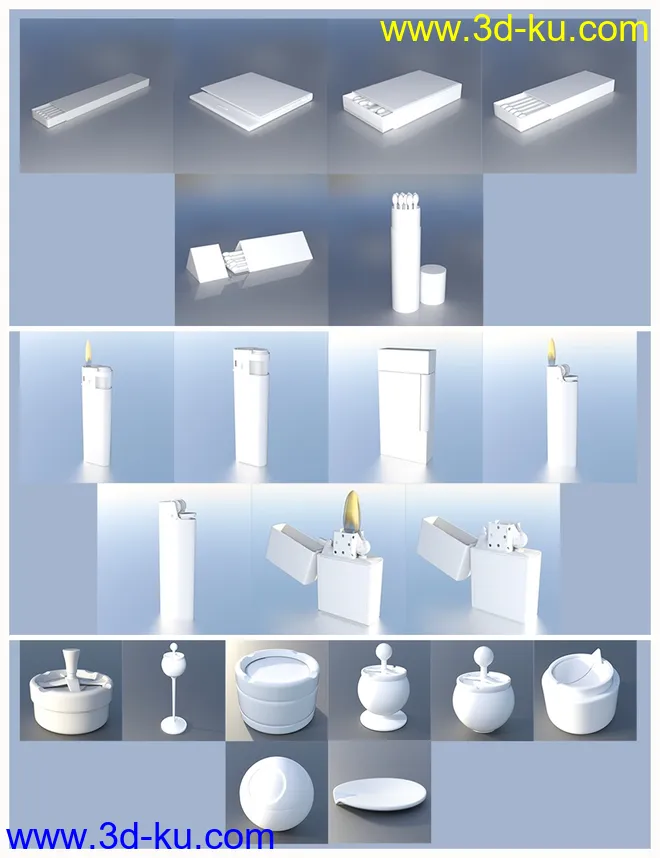 www.3d-ku.com

www.3d-ku.com