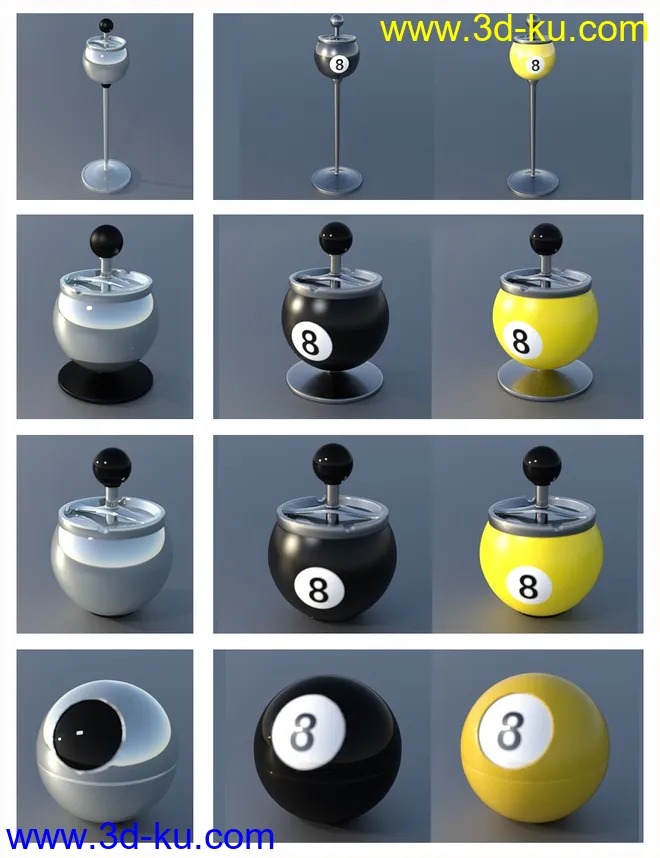 www.3d-ku.com

8

8

8

8

8

8

8

8

www.3d-ku.com