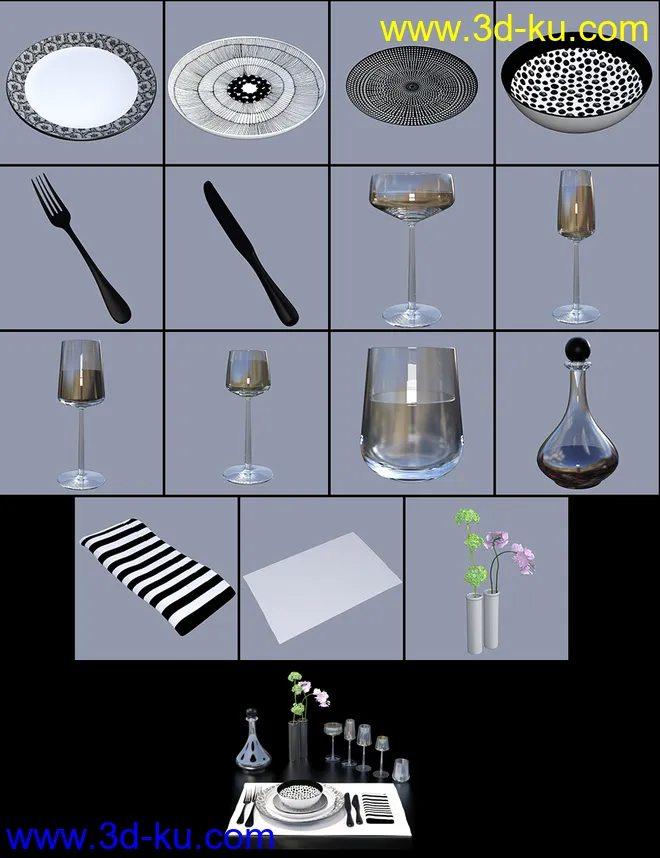 www.3d-ku.com

www.3d-ku.com