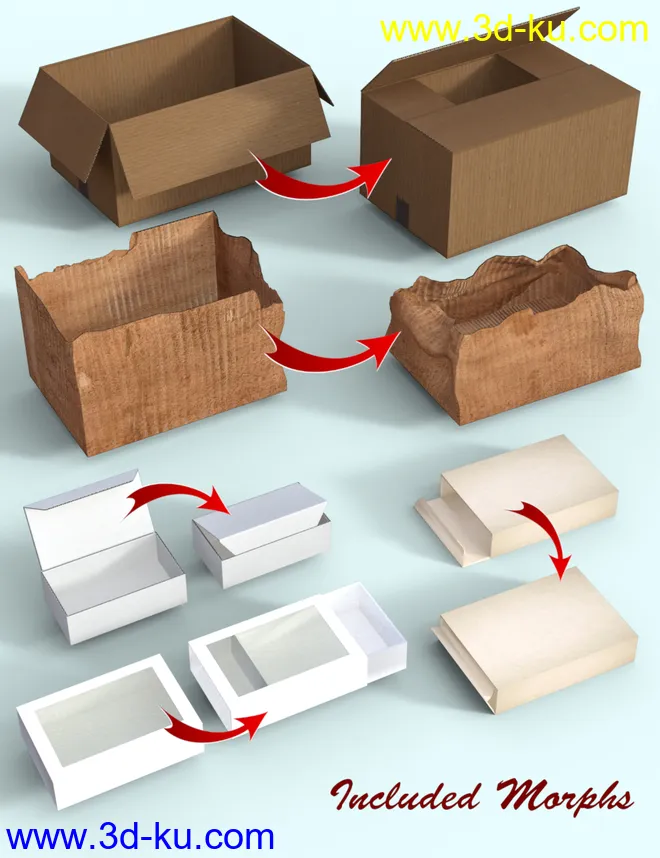 www.3d-ku.com

Included Morphs

www.3d-ku.com