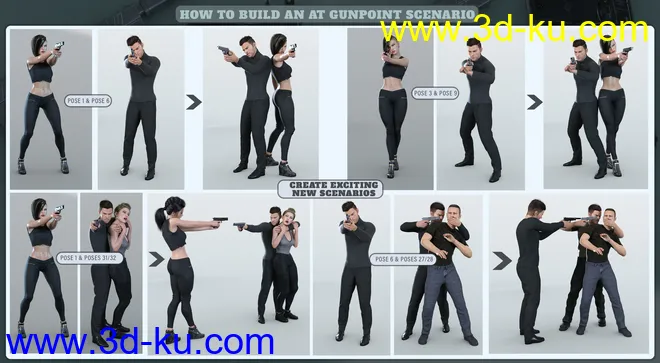 HOW TO BUILD AN AT GUNPOINT SCENARIO

www.3d-ku.com

POSE 1 & POSE 6

POSE 3 & POSE 9

CREATE EXCITING NEW SCENARIOS

POSE 1 & POSES 31/32

POSE 6 & POSES 27/28

www.3d-ku.com